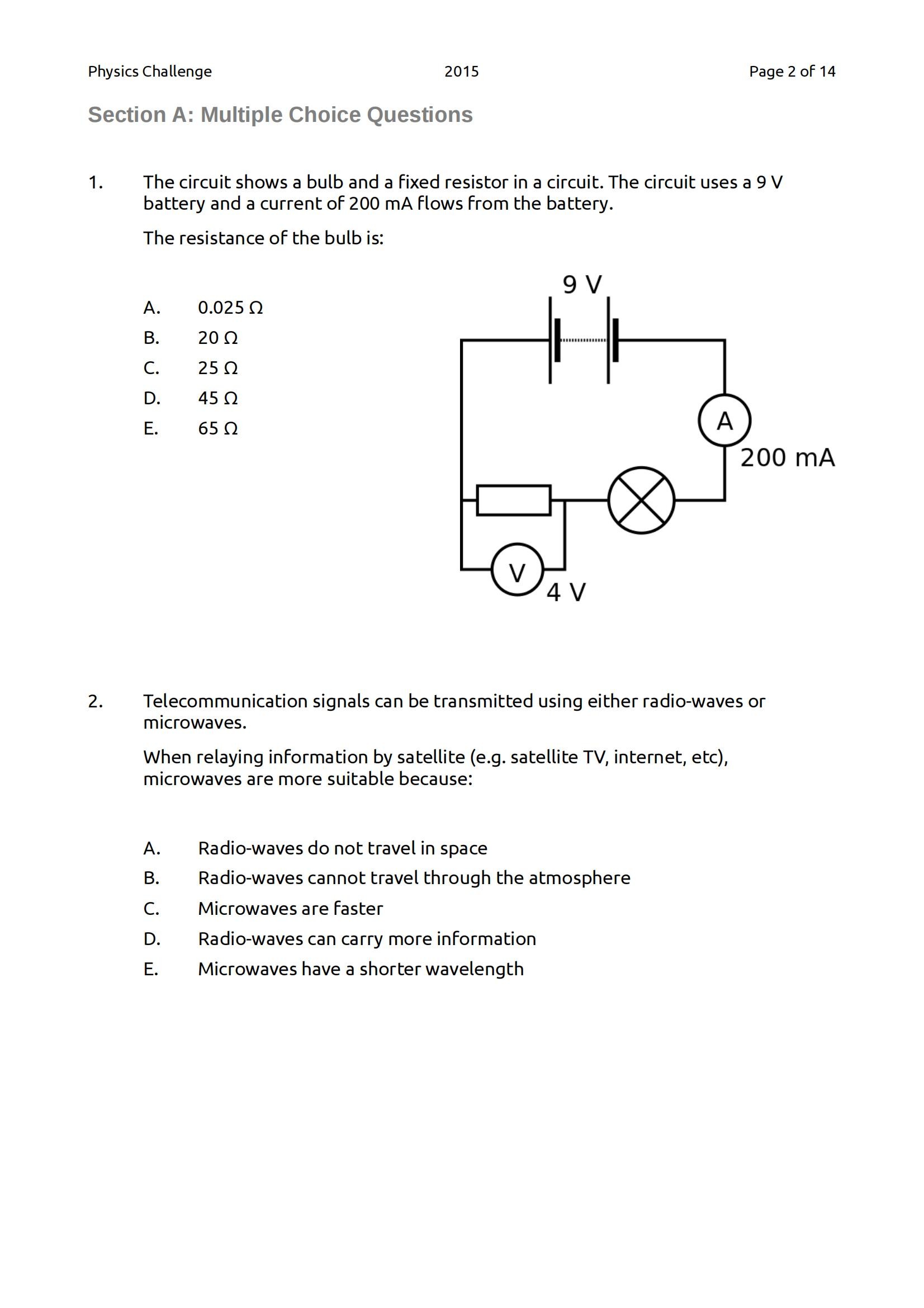 Physics Challenge 2015 Page 2 of 14

Section A: Multiple Choice Questions

1. The circuit shows a bulb and a fixed resistor in a circuit. The circuit uses a 9 V battery and a current of 200 mA flows from the battery.

The resistance of the bulb is:

A. 0.025 Ω
B. 20 Ω
C. 25 Ω
D. 45 Ω
E. 65 Ω

9 V
A
200 mA
V
4 V

2. Telecommunication signals can be transmitted using either radio-waves or microwaves.

When relaying information by satellite (e.g. satellite TV, internet, etc), microwaves are more suitable because:

A. Radio-waves do not travel in space
B. Radio-waves cannot travel through the atmosphere
C. Microwaves are faster
D. Radio-waves can carry more information
E. Microwaves have a shorter wavelength